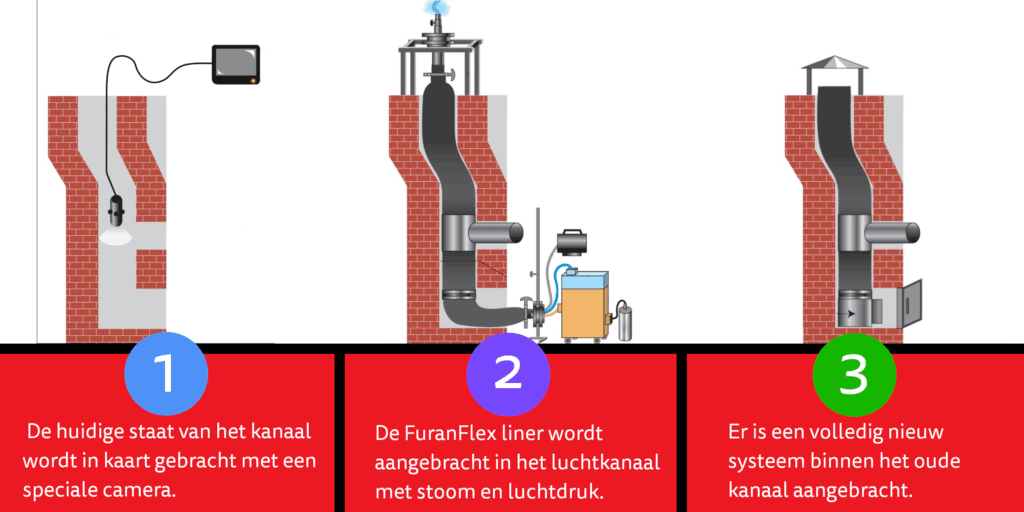 1

De huidige staat van het kanaal wordt in kaart gebracht met een speciale camera.

2

De FuranFlex liner wordt aangebracht in het luchtkanaal met stoom en luchtdruk.

3

Er is een volledig nieuw systeem binnen het oude kanaal aangebracht.