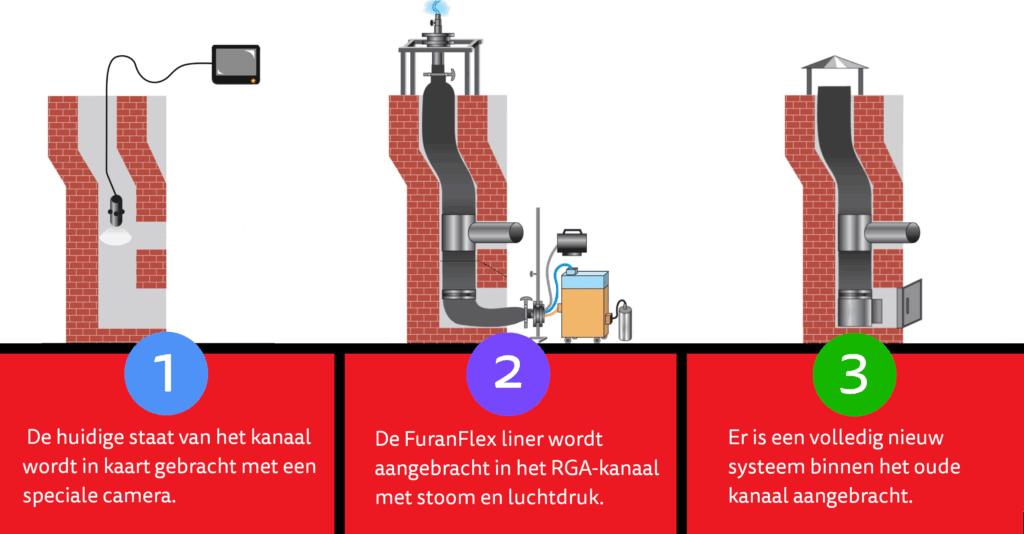 1

De huidige staat van het kanaal wordt in kaart gebracht met een speciale camera.

2

De FuranFlex liner wordt aangebracht in het RGA-kanaal met stoom en luchtdruk.

3

Er is een volledig nieuw systeem binnen het oude kanaal aangebracht.